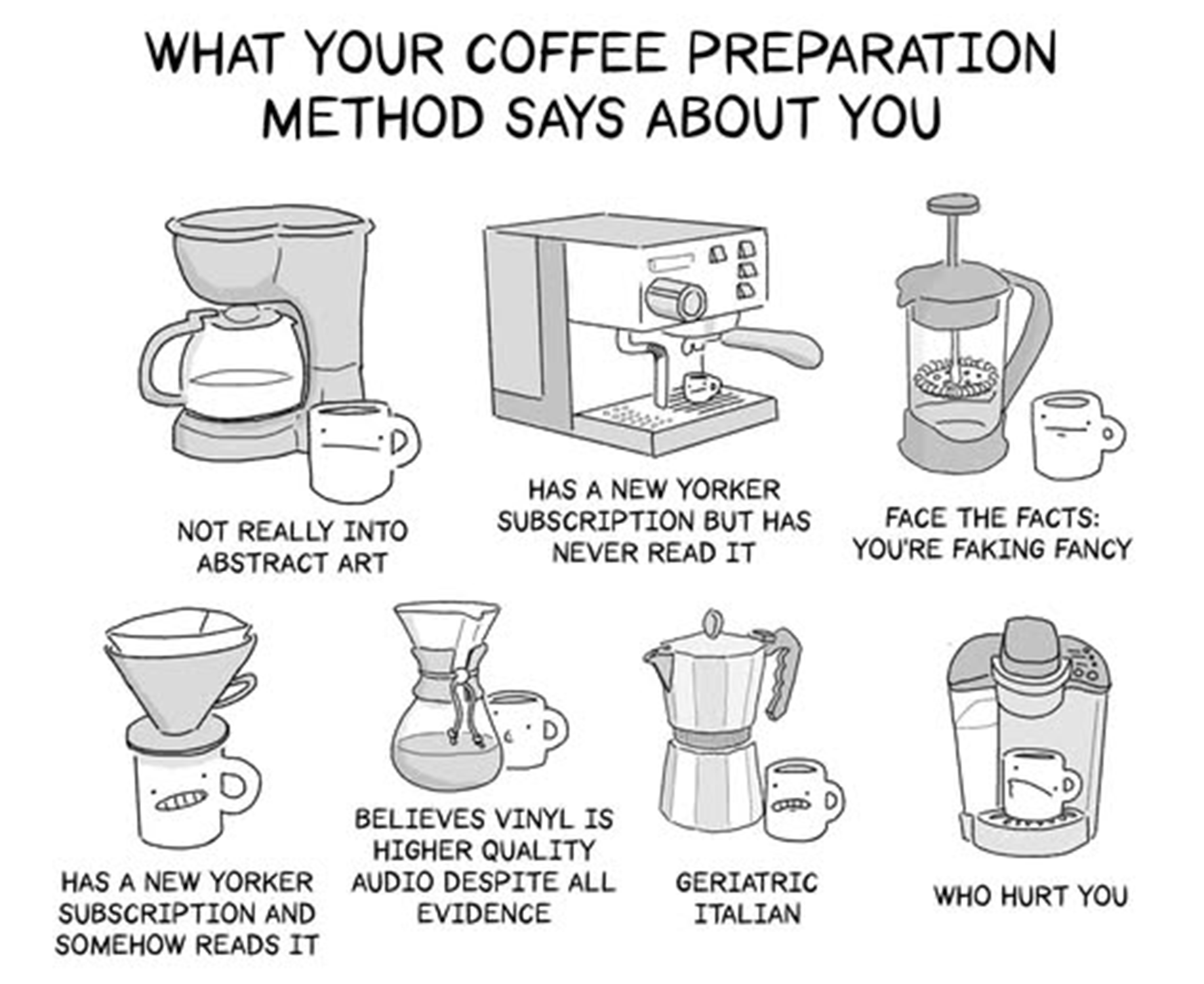 WHAT YOUR COFFEE PREPARATION METHOD SAYS ABOUT YOU

NOT REALLY INTO ABSTRACT ART

HAS A NEW YORKER SUBSCRIPTION BUT HAS NEVER READ IT

FACE THE FACTS: YOU'RE FAKING FANCY

HAS A NEW YORKER SUBSCRIPTION AND SOMEHOW READS IT

BELIEVES VINYL IS HIGHER QUALITY AUDIO DESPITE ALL EVIDENCE

GERIATRIC ITALIAN

WHO HURT YOU